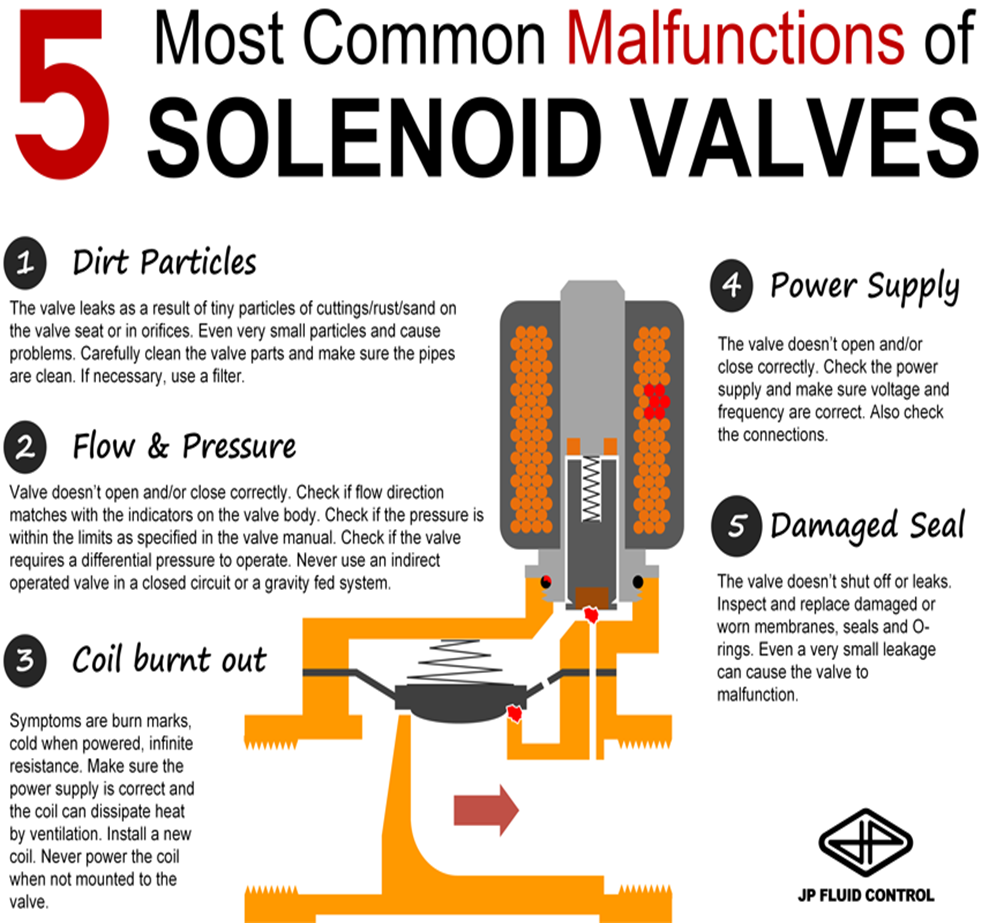 5 Most Common Malfunctions of SOLENOID VALVES

1 Dirt Particles

The valve leaks as a result of tiny particles of cuttings/rust/sand on the valve seat or in orifices. Even very small particles and cause problems. Carefully clean the valve parts and make sure the pipes are clean. If necessary, use a filter.

2 Flow & Pressure

Valve doesn't open and/or close correctly. Check if flow direction matches with the indicators on the valve body. Check if the pressure is within the limits as specified in the valve manual. Check if the valve requires a differential pressure to operate. Never use an indirect operated valve in a closed circuit or a gravity fed system.

3 Coil burnt out

Symptoms are burn marks, cold when powered, infinite resistance. Make sure the power supply is correct and the coil can dissipate heat by ventilation. Install a new coil. Never power the coil when not mounted to the valve.

4 Power Supply

The valve doesn't open and/or close correctly. Check the power supply and make sure voltage and frequency are correct. Also check the connections.

5 Damaged Seal

The valve doesn't shut off or leaks. Inspect and replace damaged or worn membranes, seals and O-rings. Even a very small leakage can cause the valve to malfunction.

JP FLUID CONTROL